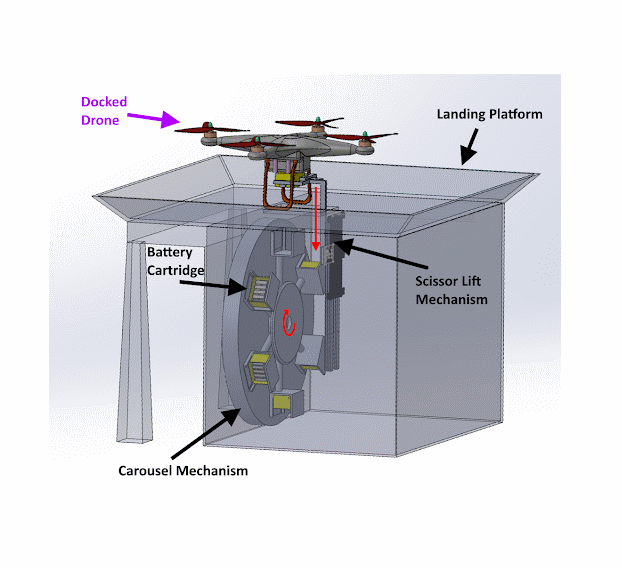 Docked Drone

Landing Platform

Battery Cartridge

Scissor Lift Mechanism

Carousel Mechanism